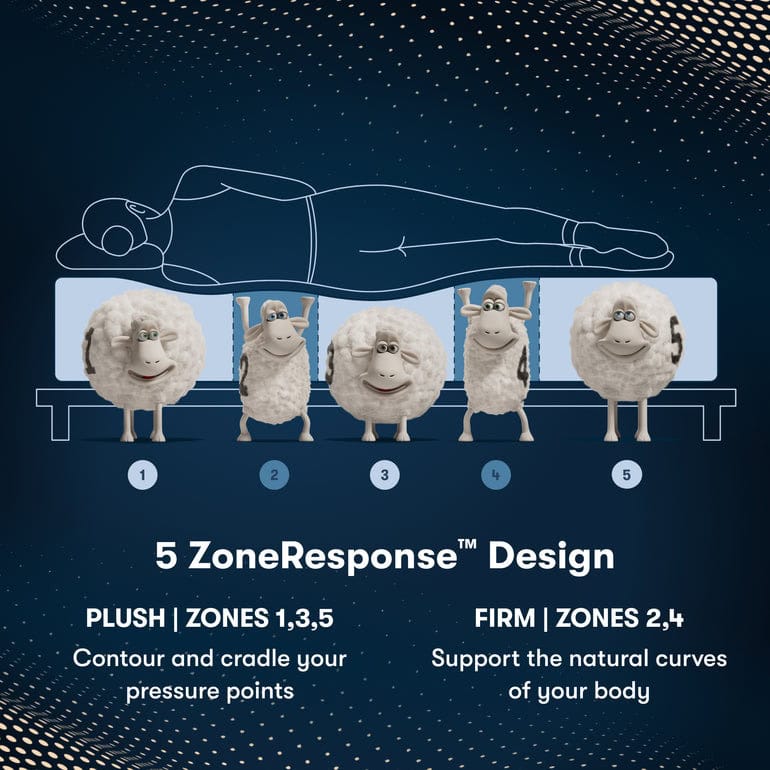 1 2 3 4 5

1 2 3 4 5

5 ZoneResponse™ Design

PLUSH | ZONES 1,3,5
Contour and cradle your pressure points

FIRM | ZONES 2,4
Support the natural curves of your body