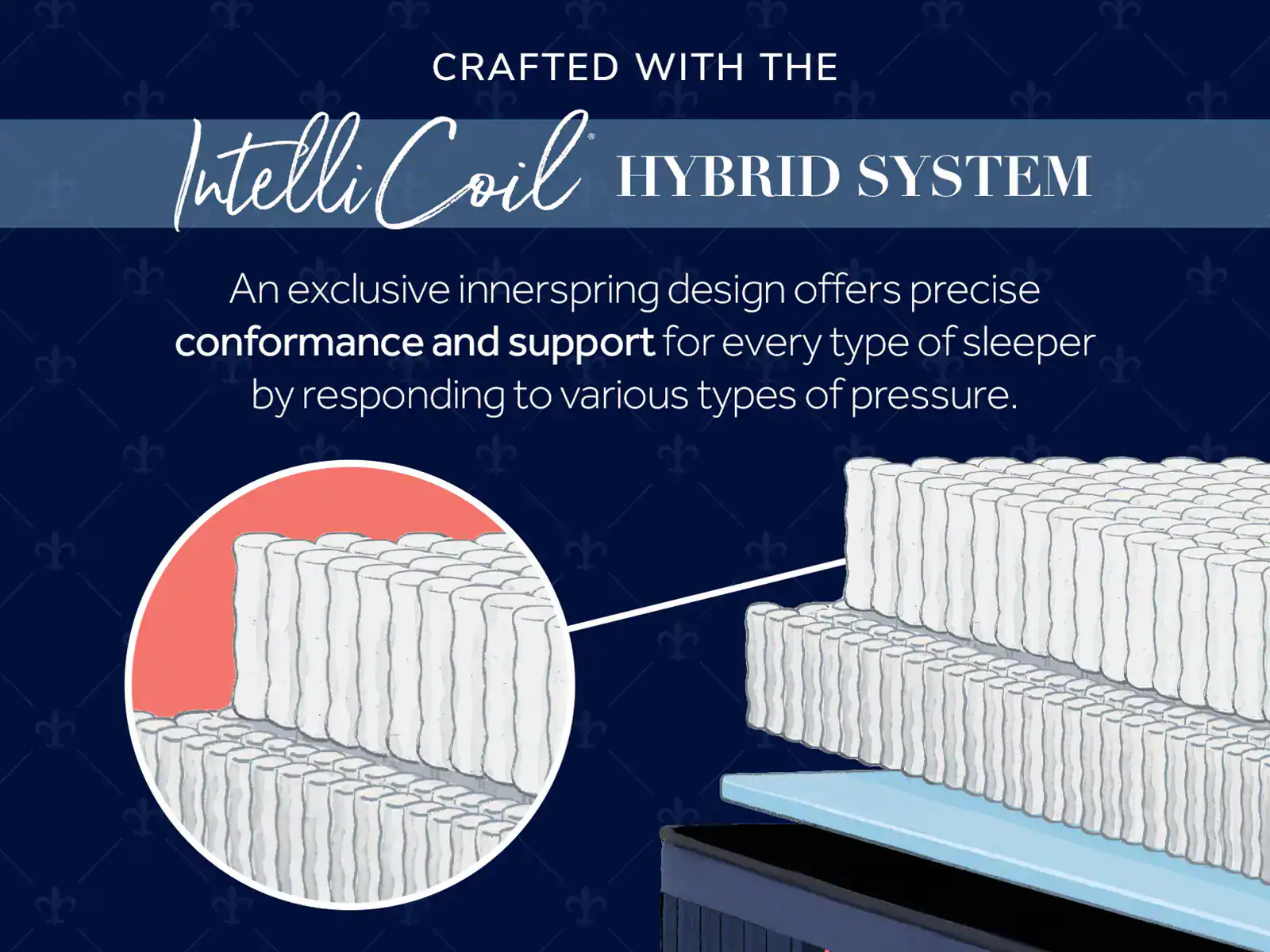 CRAFTED WITH THE

IntelliCoil® HYBRID SYSTEM

An exclusive innerspring design offers precise conformance and support for every type of sleeper by responding to various types of pressure.