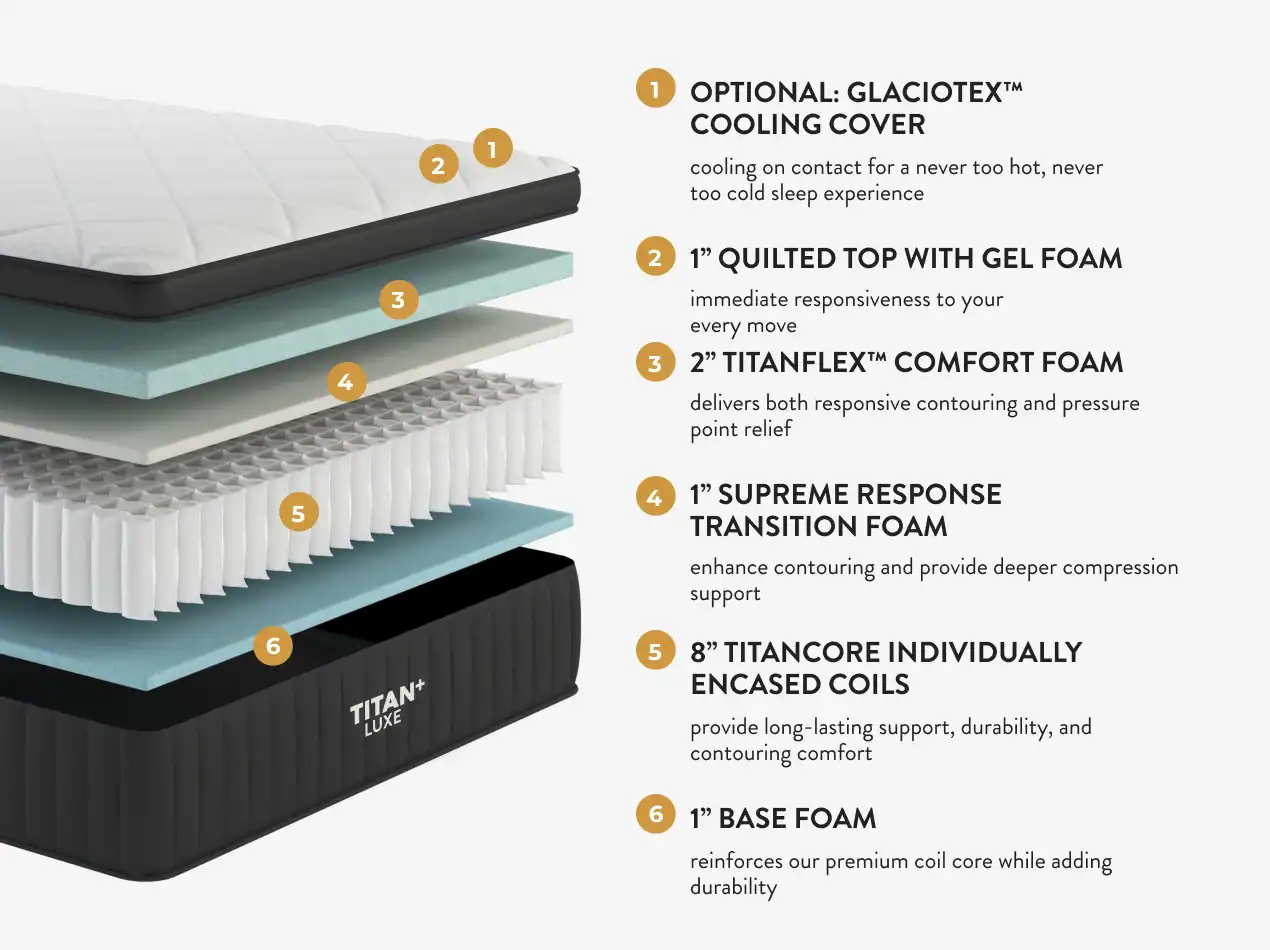 2
1
3
4
5
6
TITAN+
LUXE

1 OPTIONAL: GLACIOTEX™ COOLING COVER

cooling on contact for a never too hot, never too cold sleep experience

2 1” QUILTED TOP WITH GEL FOAM

immediate responsiveness to your every move

3 2” TITANFLEX™ COMFORT FOAM

delivers both responsive contouring and pressure point relief

4 1” SUPREME RESPONSE TRANSITION FOAM

enhance contouring and provide deeper compression support

5 8” TITANCORE INDIVIDUALLY ENCASED COILS

provide long-lasting support, durability, and contouring comfort

6 1” BASE FOAM

reinforces our premium coil core while adding durability