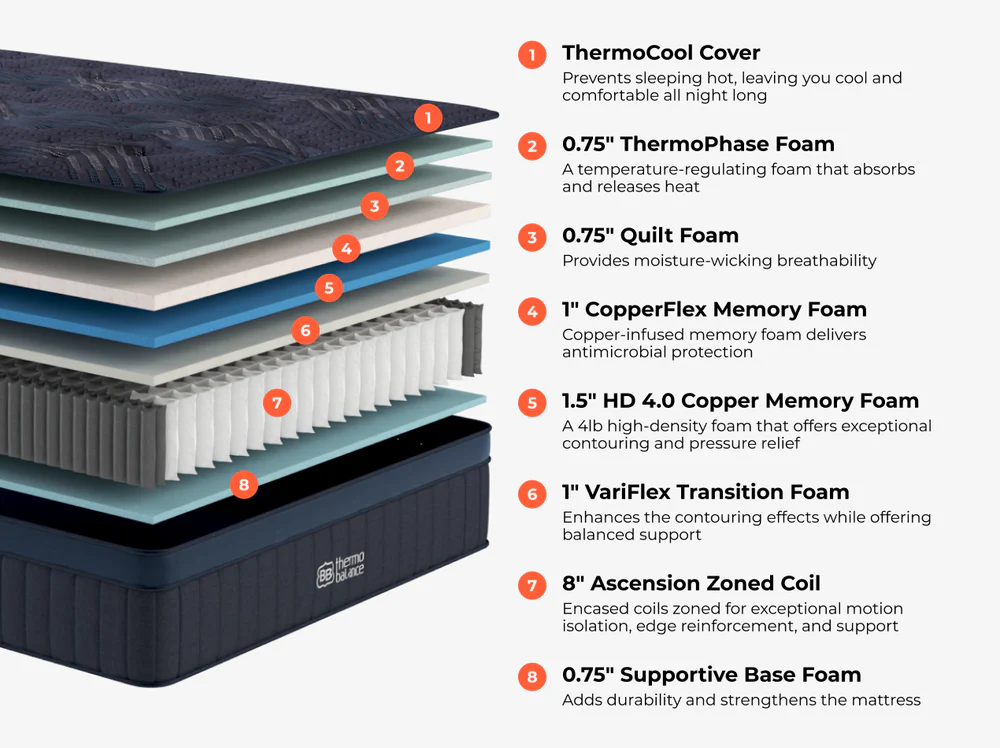 1
2
3
4
5
6
7
8

BB thermo balance

1 ThermoCool Cover
Prevents sleeping hot, leaving you cool and comfortable all night long

2 0.75" ThermoPhase Foam
A temperature-regulating foam that absorbs and releases heat

3 0.75" Quilt Foam
Provides moisture-wicking breathability

4 1" CopperFlex Memory Foam
Copper-infused memory foam delivers antimicrobial protection

5 1.5" HD 4.0 Copper Memory Foam
A 4lb high-density foam that offers exceptional contouring and pressure relief

6 1" VariFlex Transition Foam
Enhances the contouring effects while offering balanced support

7 8" Ascension Zoned Coil
Encased coils zoned for exceptional motion isolation, edge reinforcement, and support

8 0.75" Supportive Base Foam
Adds durability and strengthens the mattress